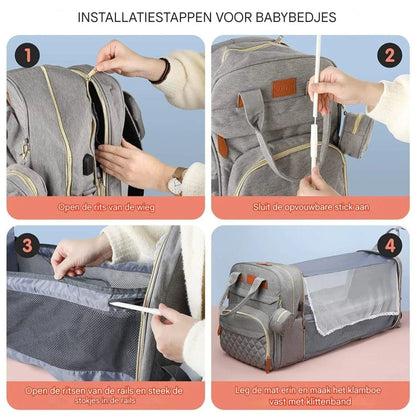 INSTALLATIESTAPPEN VOOR BABYBEDJES

1

Open de rits van de wieg

2

Sluit de opvouwbare stick aan

3

Open de ritsen van de rails en steek de stokjes in de rails

4

Leg de mat erin en maak het klamboe vast met klittenband